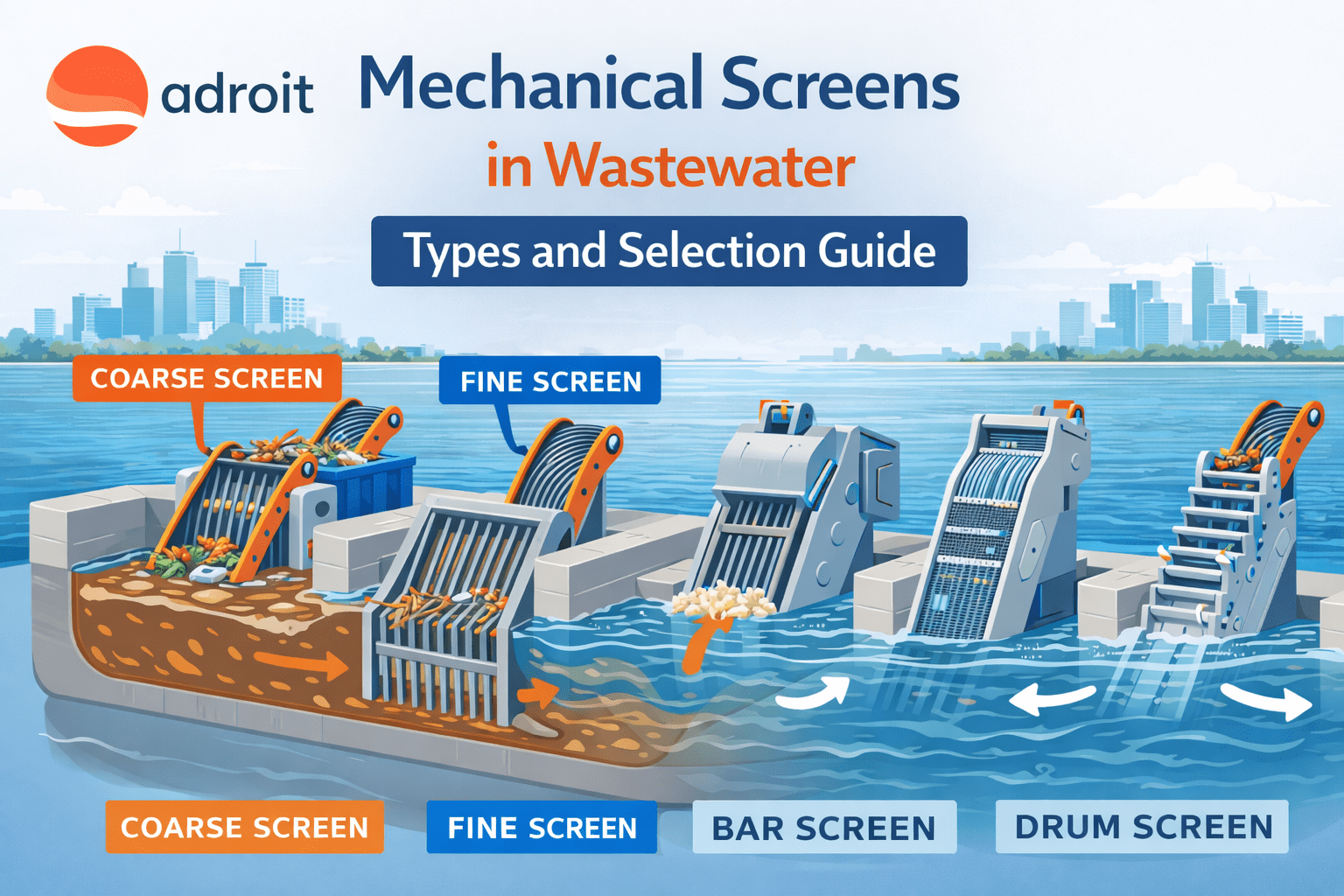 adroit

Mechanical Screens in Wastewater

Types and Selection Guide

COARSE SCREEN

FINE SCREEN

COARSE SCREEN

FINE SCREEN

BAR SCREEN

DRUM SCREEN